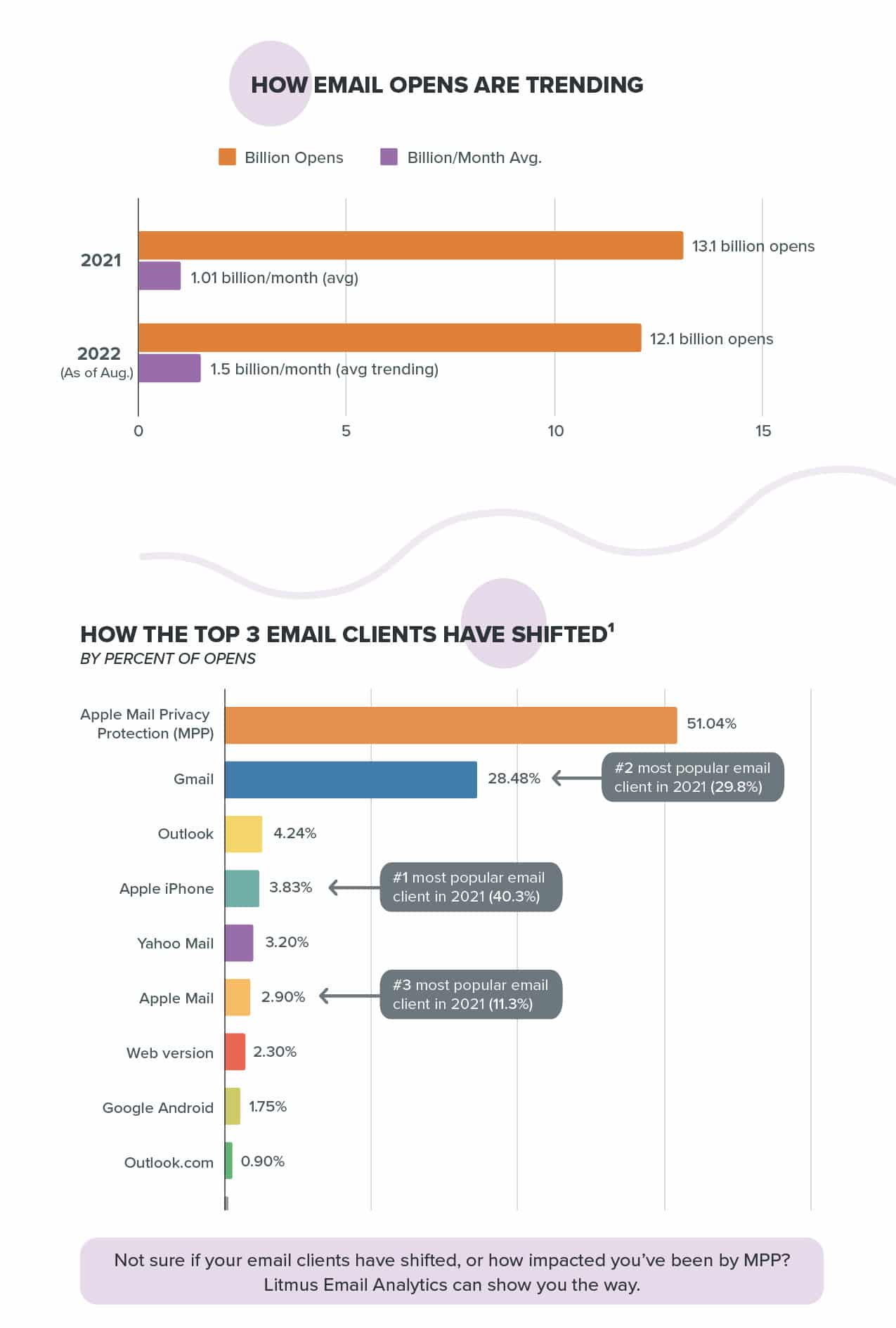 HOW EMAIL OPENS ARE TRENDING

Billion Opens
Billion/Month Avg.

2021
13.1 billion opens
1.01 billion/month (avg)

2022
(As of Aug.)
12.1 billion opens
1.5 billion/month (avg trending)

0
5
10
15

HOW THE TOP 3 EMAIL CLIENTS HAVE SHIFTED$^1$
BY PERCENT OF OPENS

Apple Mail Privacy Protection (MPP) 51.04%
Gmail 28.48%
#2 most popular email client in 2021 (29.8%)
Outlook 4.24%
Apple iPhone 3.83%
#1 most popular email client in 2021 (40.3%)
Yahoo Mail 3.20%
Apple Mail 2.90%
#3 most popular email client in 2021 (11.3%)
Web version 2.30%
Google Android 1.75%
Outlook.com 0.90%

Not sure if your email clients have shifted, or how impacted you've been by MPP? Litmus Email Analytics can show you the way.